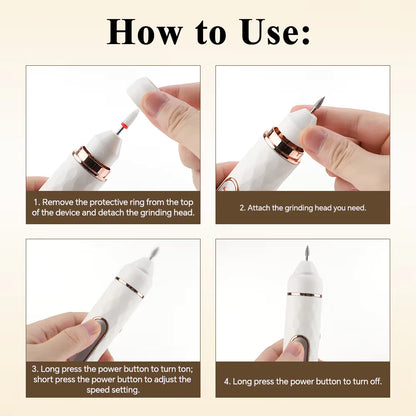 How to Use:

1. Remove the protective ring from the top of the device and detach the grinding head.

2. Attach the grinding head you need.

3. Long press the power button to turn ton; short press the power button to adjust the speed setting.

4. Long press the power button to turn off.